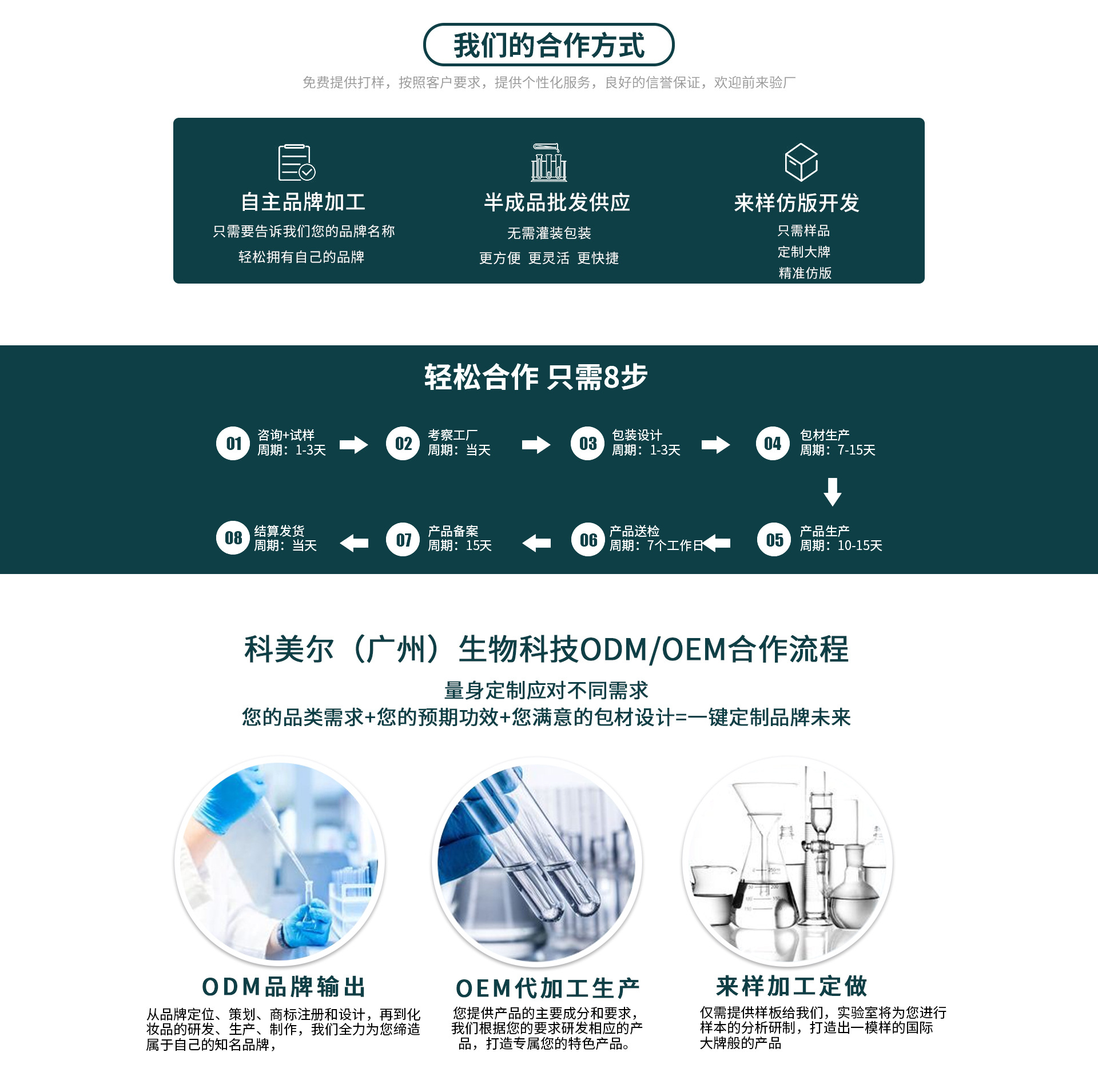 我们的合作方式

免费提供打样，按照客户要求，提供个性化服务，良好的信誉保证，欢迎前来验厂

自主品牌加工
只需要告诉我们您的品牌名称
轻松拥有自己的品牌

半成品批发供应
无需灌装包装
更方便 更灵活 更快捷

来样仿版开发
只需样品
定制大牌
精准仿版

轻松合作 只需8步

01 咨询+试样 周期：1-3天
02 考察工厂 周期：当天
03 包装设计 周期：1-3天
04 包材生产 周期：7-15天
05 产品生产 周期：10-15天
06 产品送检 周期：7个工作日
07 产品备案 周期：15天
08 结算发货 周期：当天

科美尔（广州）生物科技ODM/OEM合作流程

量身定制应对不同需求
您的品类需求+您的预期功效+您满意的包材设计=一键定制品牌未来

ODM品牌输出
从品牌定位、策划、商标注册和设计，再到化妆品的研发、生产、制作，我们全力为您缔造属于自己的知名品牌，

OEM代加工生产
您提供产品的主要成分和要求，我们根据您的要求研发相应的产品，打造专属您的特色产品。

来样加工定做
仅需提供样板给我们，实验室将为您进行样本的分析研制，打造出一模样的国际大牌般的产品