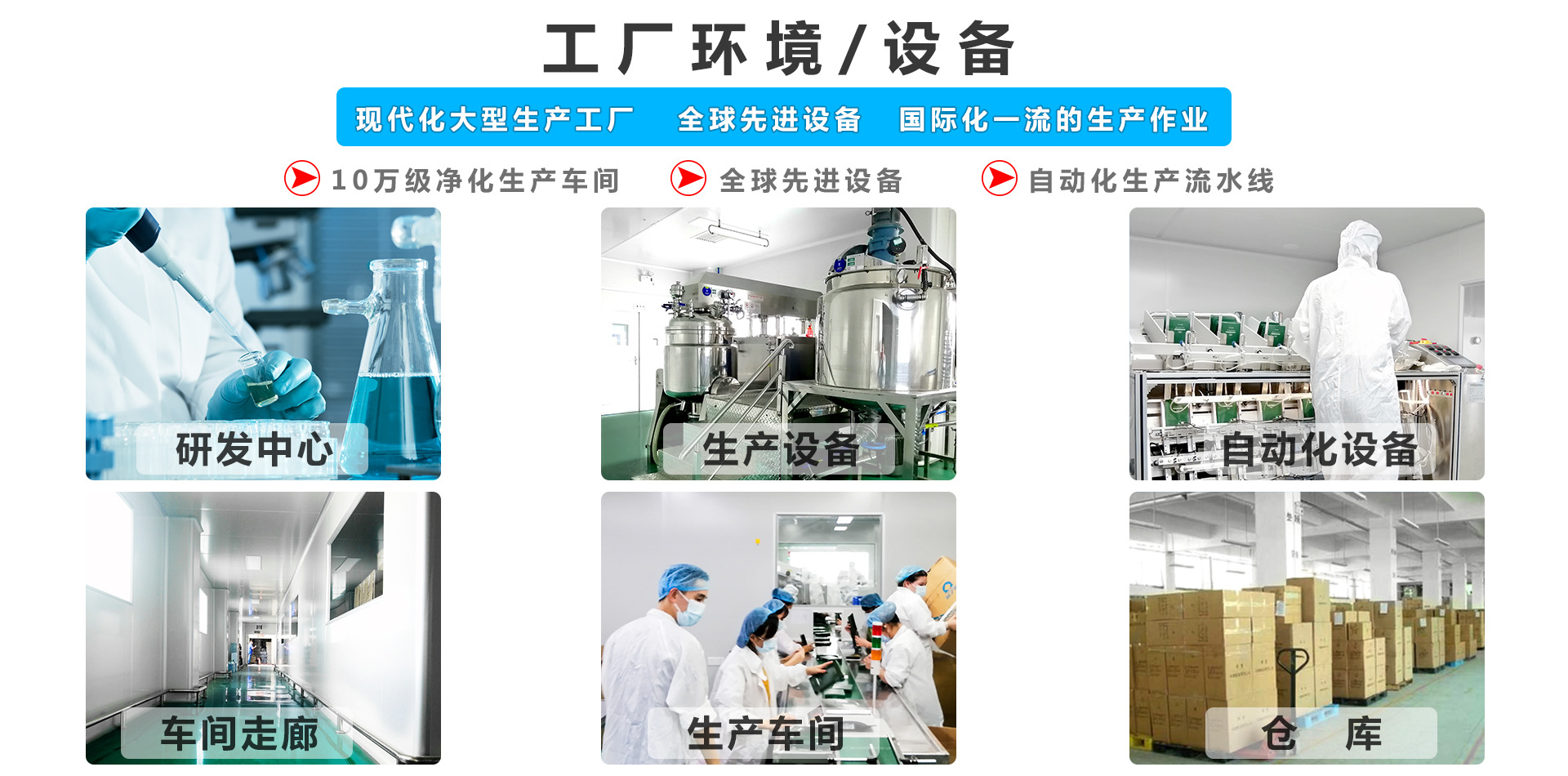 工厂环境/设备

现代化大型生产工厂 全球先进设备 国际化一流的生产作业

10万级净化生产车间 全球先进设备 自动化生产流水线

研发中心

生产设备

自动化设备

车间走廊

生产车间

仓 库