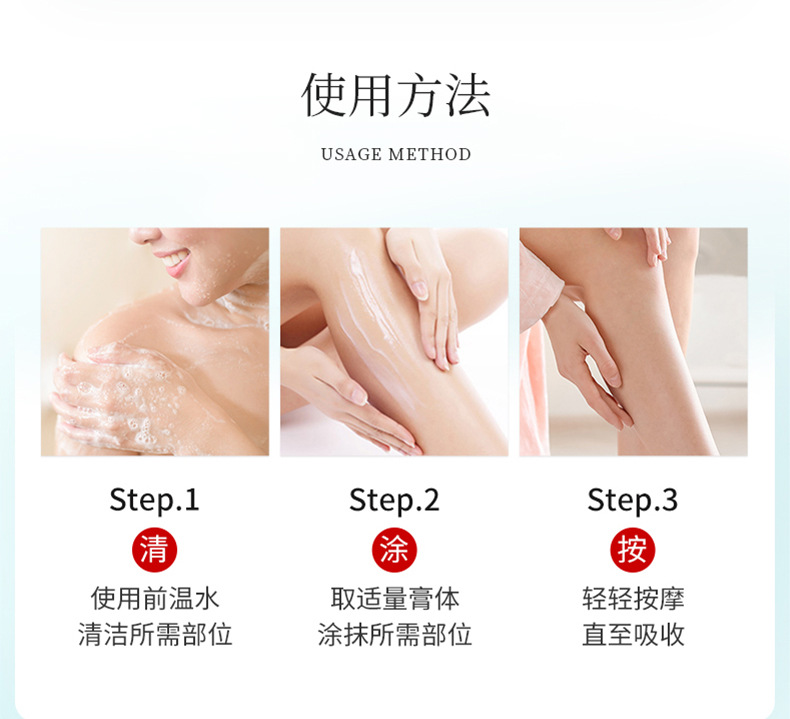 使用方法

USAGE METHOD

Step.1

清

使用前温水
清洁所需部位

Step.2

涂

取适量膏体
涂抹所需部位

Step.3

按

轻轻按摩
直至吸收