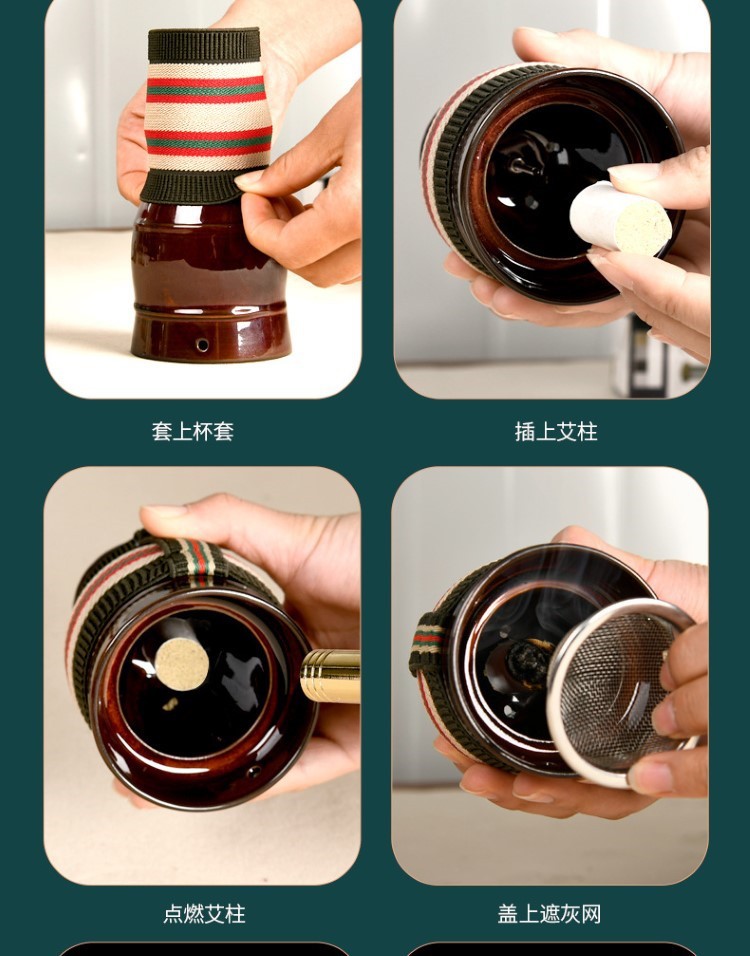 套上杯套

插上艾柱

点燃艾柱

盖上遮灰网