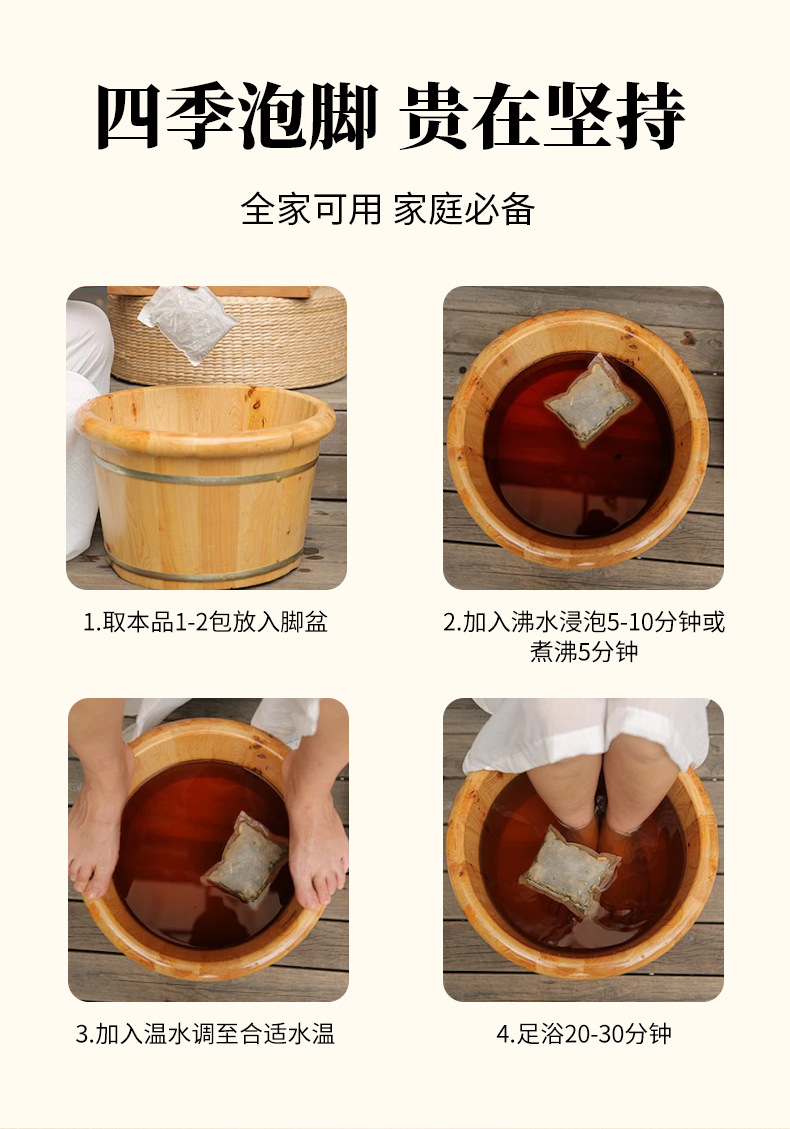 四季泡脚 贵在坚持

全家可用 家庭必备

1.取本品1-2包放入脚盆

2.加入沸水浸泡5-10分钟或煮沸5分钟

3.加入温水调至合适水温

4.足浴20-30分钟