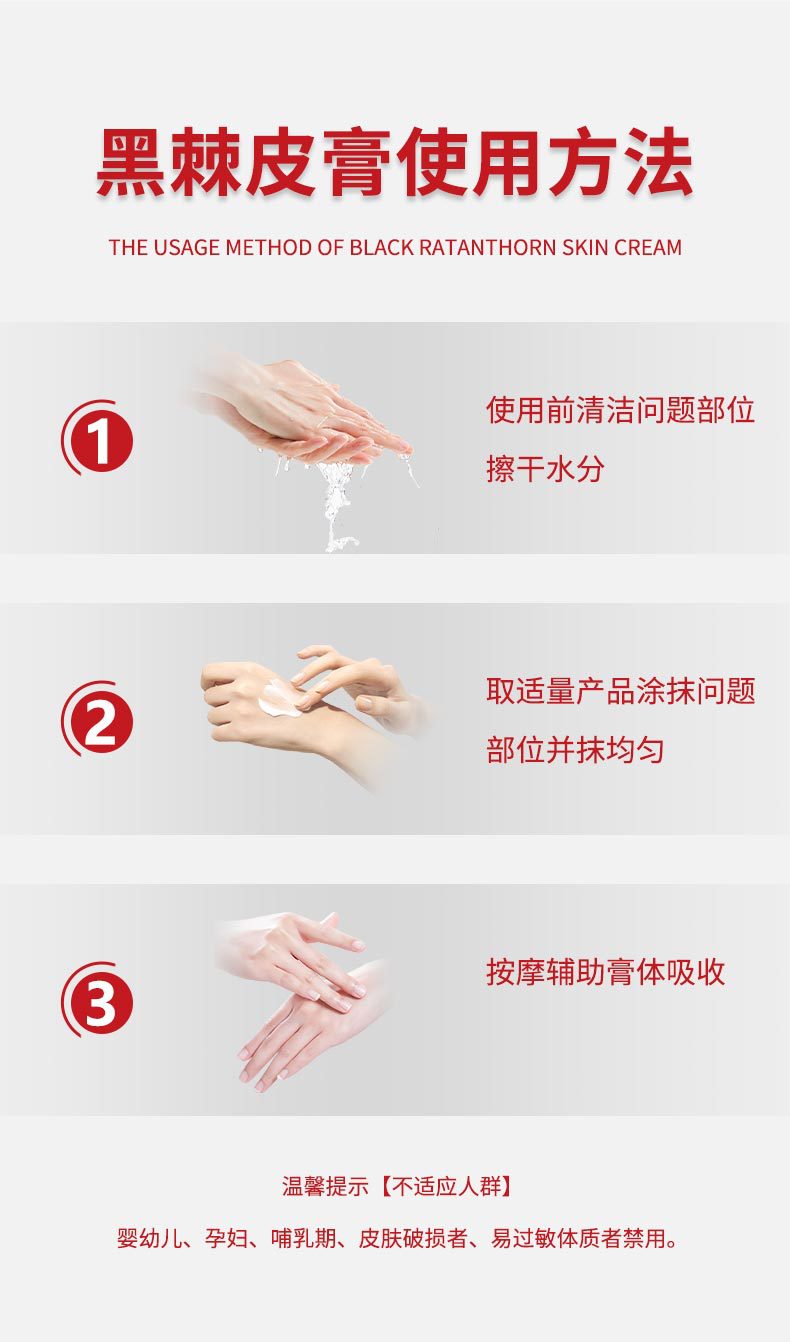 黑棘皮膏使用方法

THE USAGE METHOD OF BLACK RATANTHORN SKIN CREAM

1

使用前清洁问题部位擦干水分

2

取适量产品涂抹问题部位并抹均匀

3

按摩辅助膏体吸收

温馨提示【不适应人群】

婴幼儿、孕妇、哺乳期、皮肤破损者、易过敏体质者禁用。