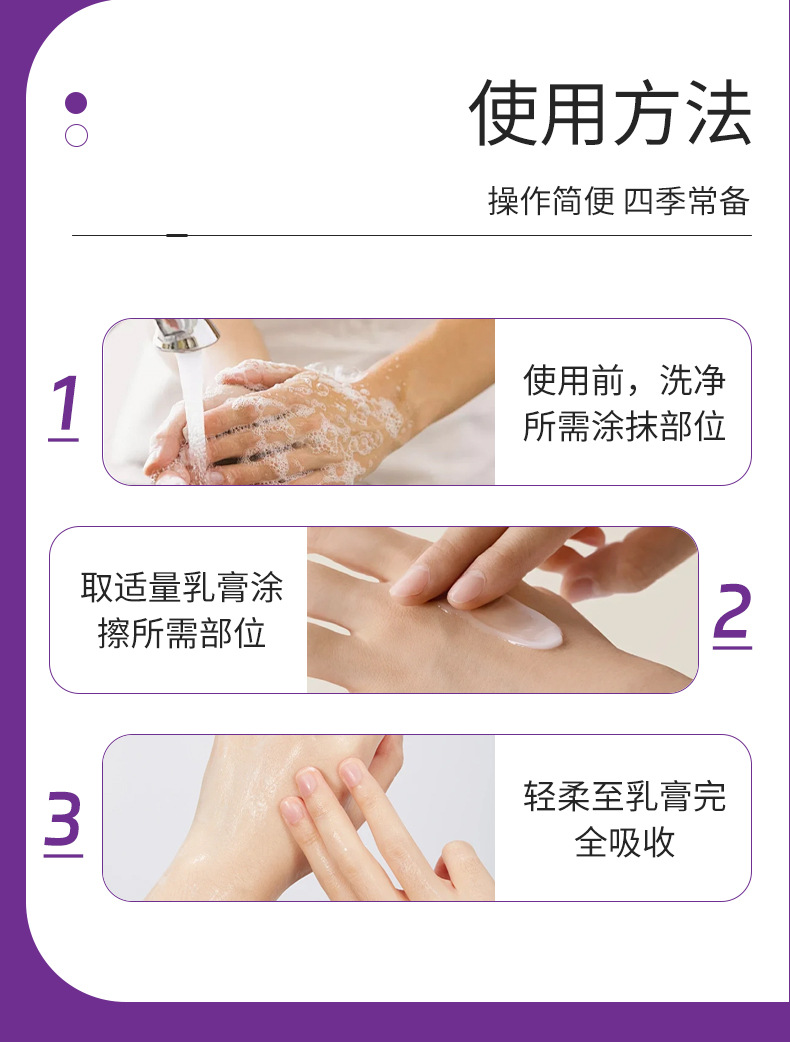 使用方法

操作简便 四季常备

1

使用前，洗净所需涂抹部位

取适量乳膏涂擦所需部位

2

3

轻柔至乳膏完全吸收