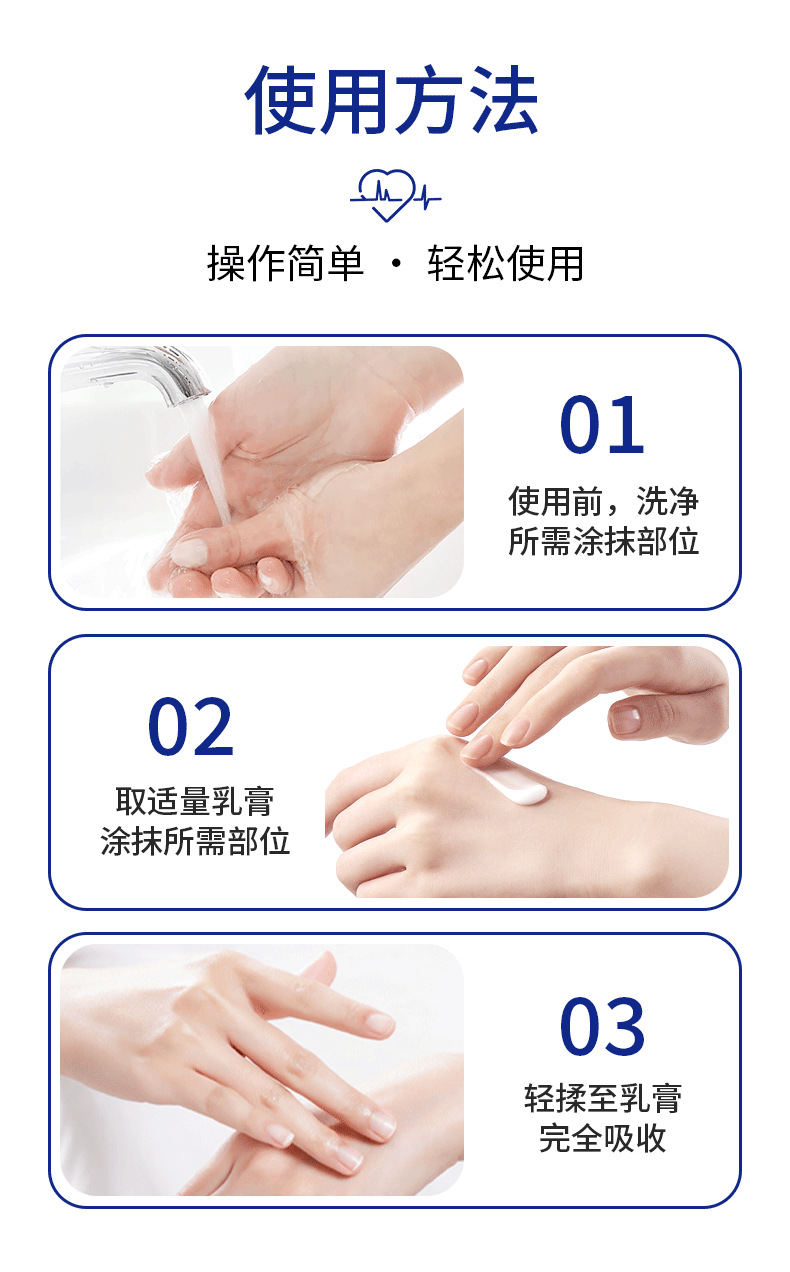 使用方法

操作简单 · 轻松使用

01
使用前，洗净所需涂抹部位

02
取适量乳膏涂抹所需部位

03
轻揉至乳膏完全吸收