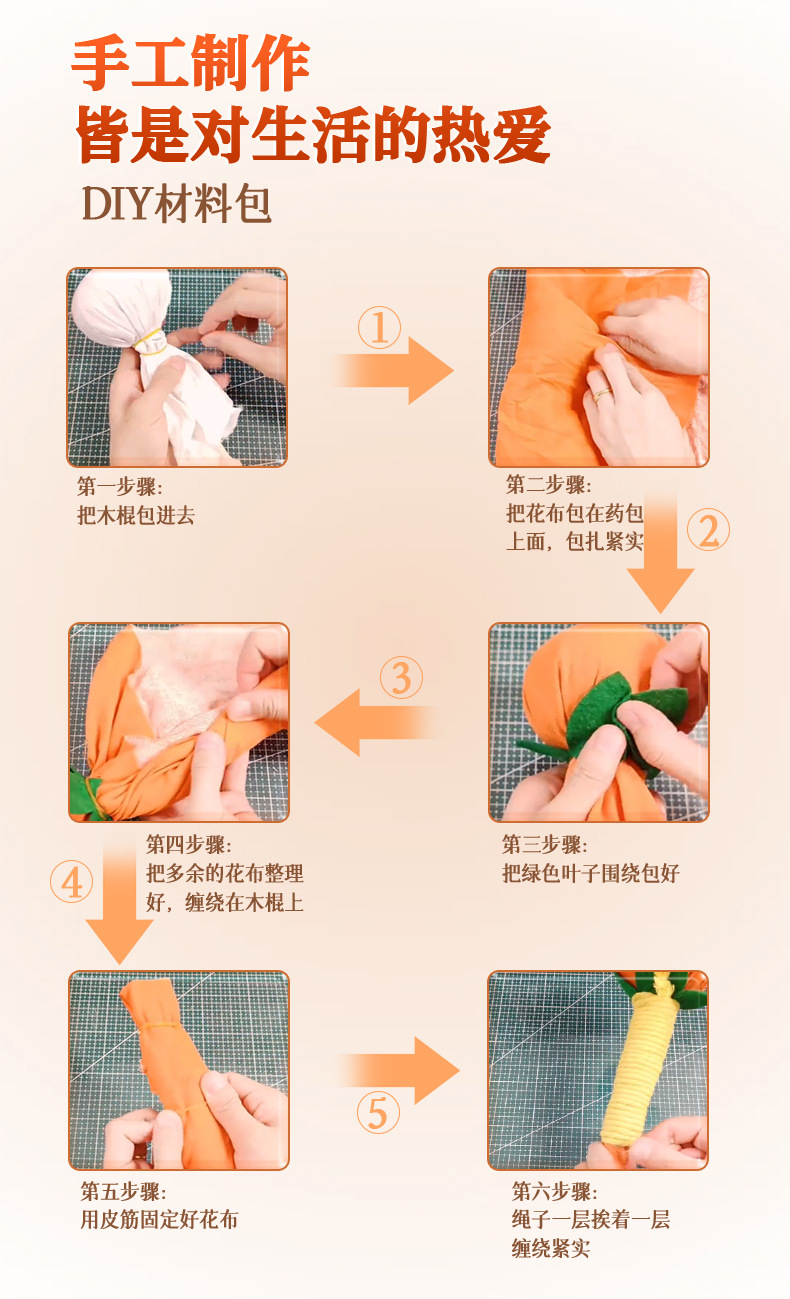 手工制作
皆是对生活的热爱
DIY材料包

①

第一步骤:
把木棍包进去

第二步骤:
把花布包在药包上面，包扎紧实

②

③

第四步骤:
把多余的花布整理好，缠绕在木棍上

第三步骤:
把绿色叶子围绕包好

④

⑤

第五步骤:
用皮筋固定好花布

第六步骤:
绳子一层挨着一层缠绕紧实