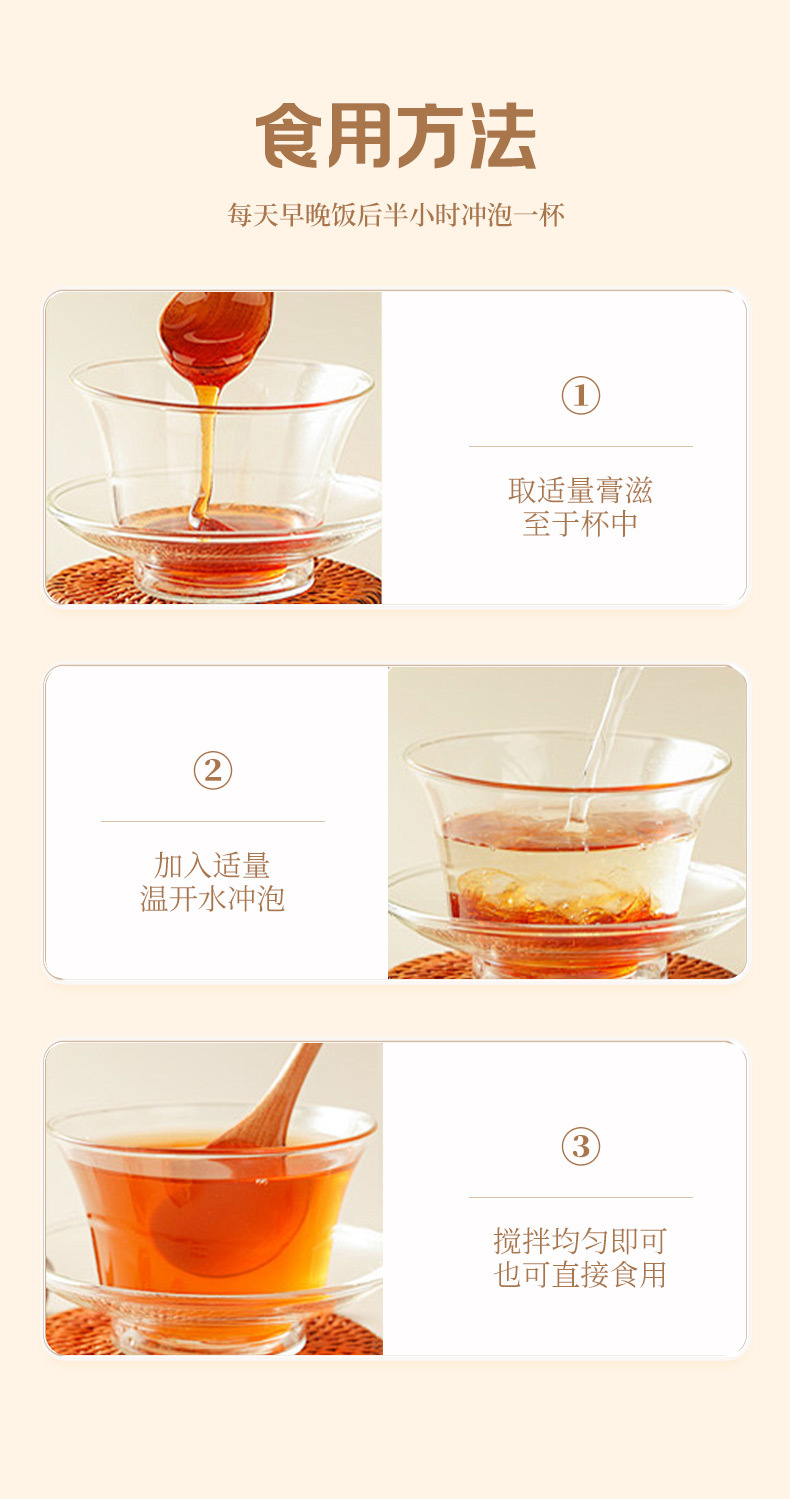 食用方法

每天早晚饭后半小时冲泡一杯

①

取适量膏滋
至于杯中

②

加入适量
温开水冲泡

③

搅拌均匀即可
也可直接食用