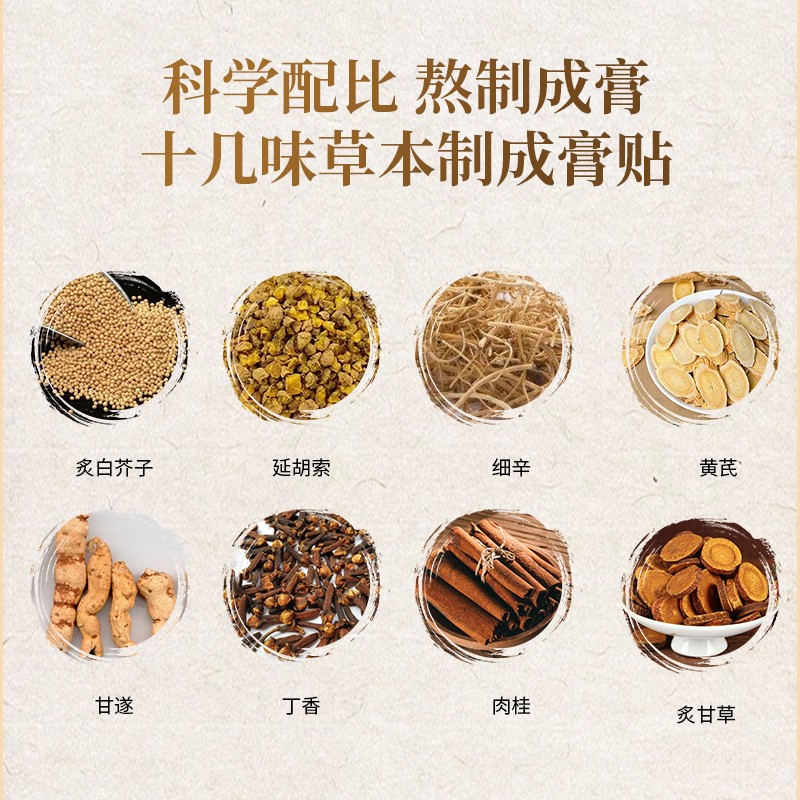 科学配比 熬制成膏
十几味草本制成膏贴

炙白芥子

延胡索

细辛

黄芪

甘遂

丁香

肉桂

炙甘草