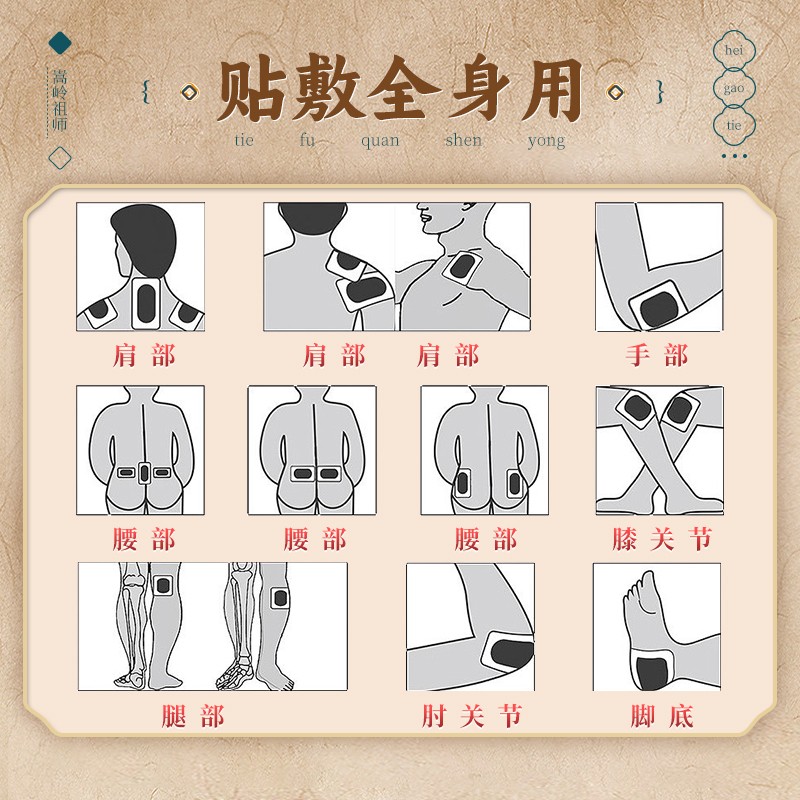 高岭祖师

贴敷全身用
tie fu quan shen yong

hei
gao
tie

肩部 肩部 肩部 手部

腰部 腰部 腰部 膝关节

腿部 肘关节 脚底