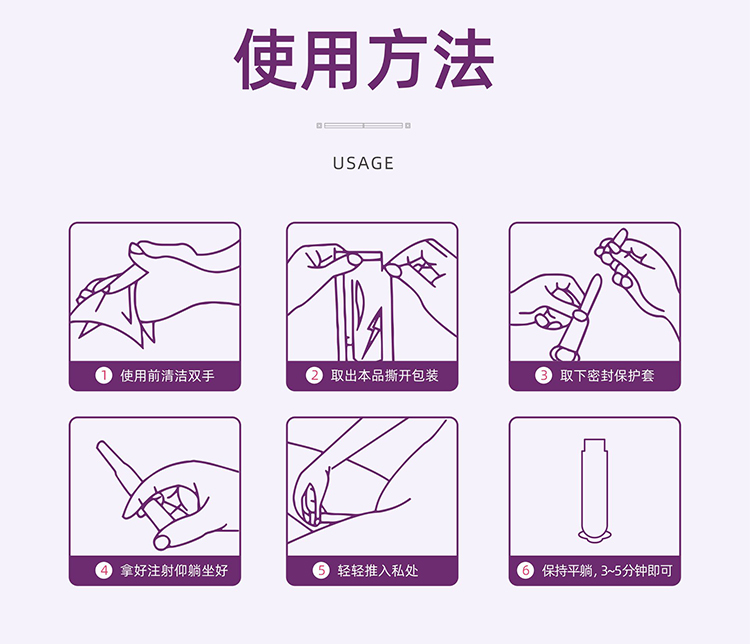 使用方法

USAGE

1 使用前清洁双手

2 取出本品撕开包装

3 取下密封保护套

4 拿好注射仰躺坐好

5 轻轻推入私处

6 保持平躺，3~5分钟即可