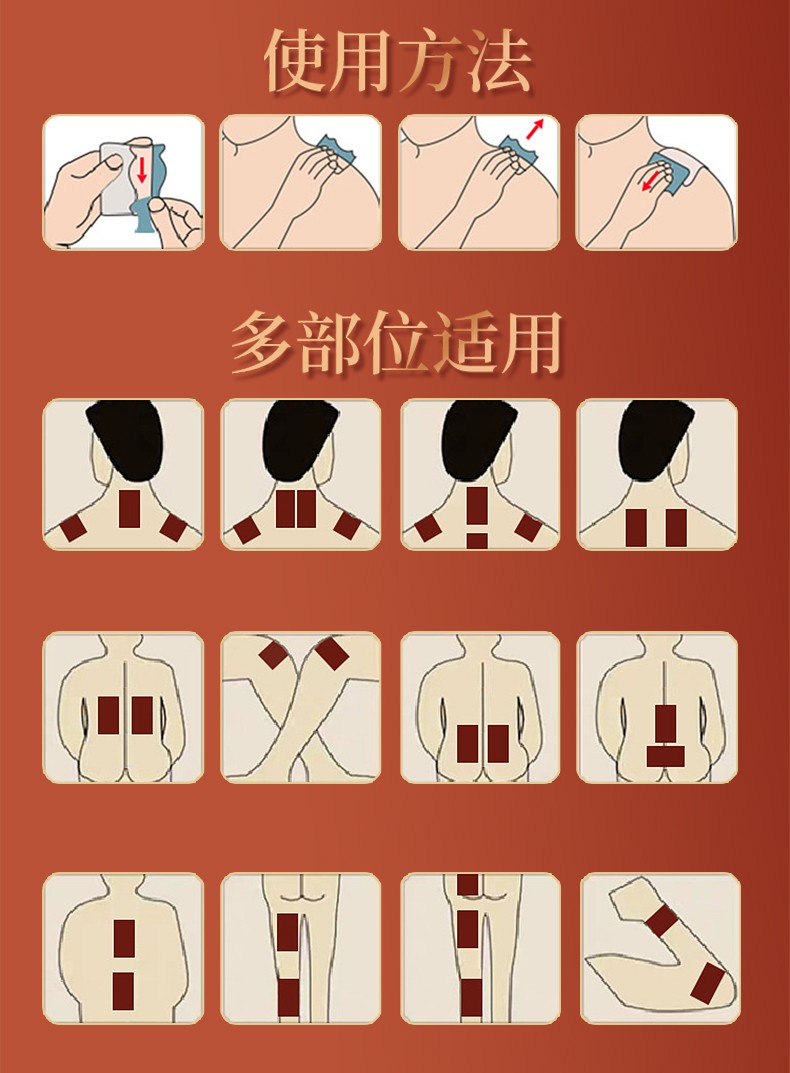 使用方法

多部位适用