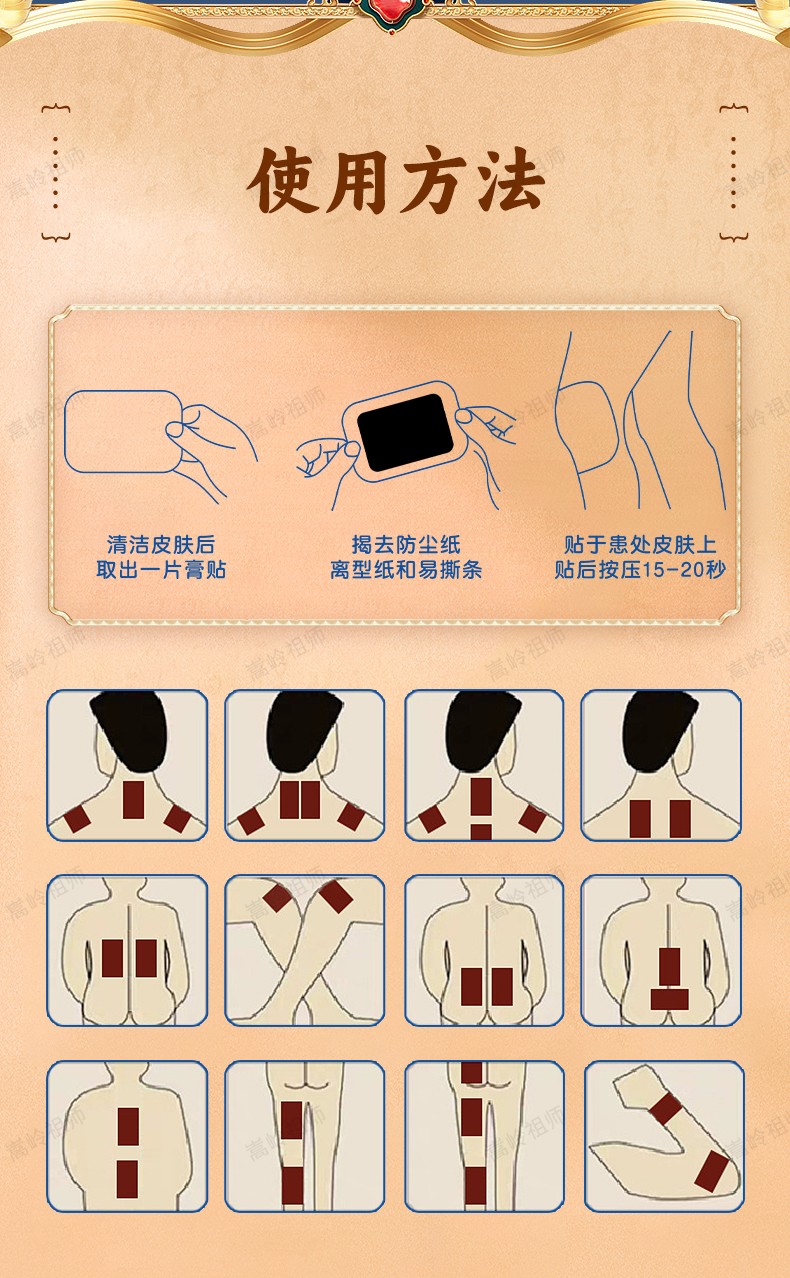 使用方法

清洁皮肤后
取出一片膏贴

揭去防尘纸
离型纸和易撕条

贴于患处皮肤上
贴后按压15-20秒

嵩岭祖师