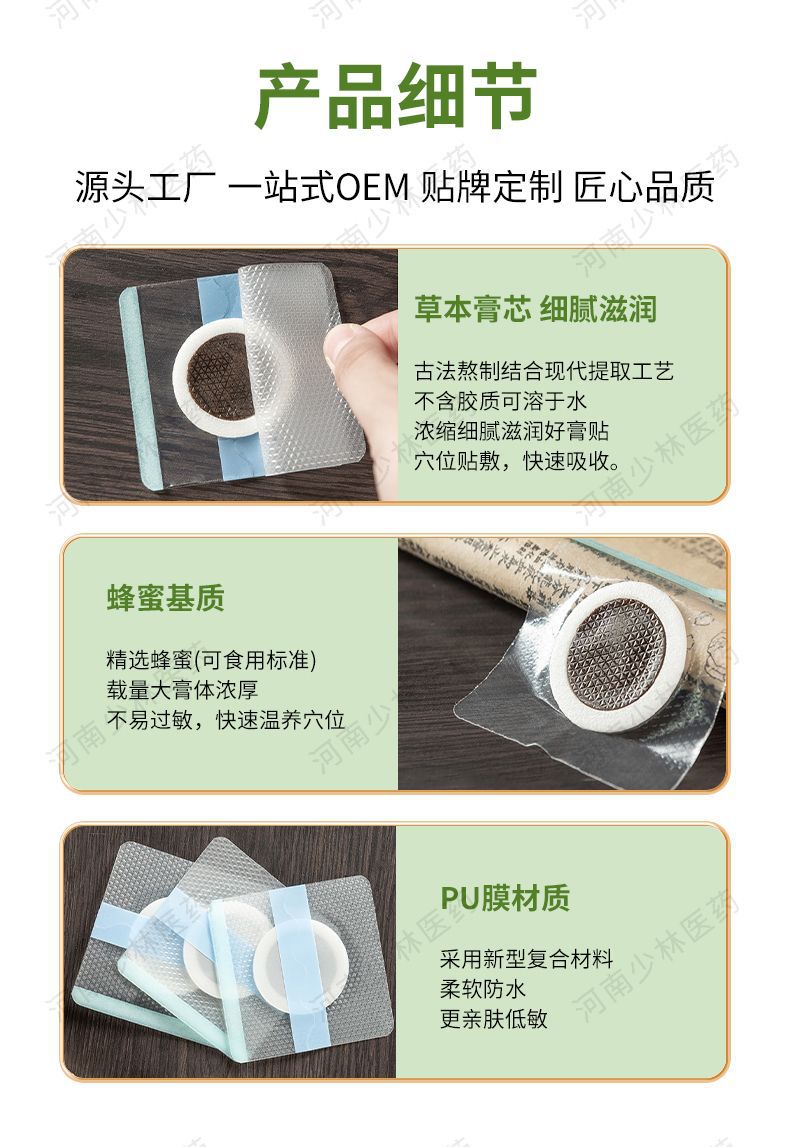 产品细节

源头工厂 一站式OEM 贴牌定制 匠心品质

草本膏芯 细腻滋润

古法熬制结合现代提取工艺
不含胶质可溶于水
浓缩细腻滋润好膏贴
穴位贴敷，快速吸收。

蜂蜜基质

精选蜂蜜(可食用标准)
载量大膏体浓厚
不易过敏，快速温养穴位

PU膜材质

采用新型复合材料
柔软防水
更亲肤低敏

河南少林医药