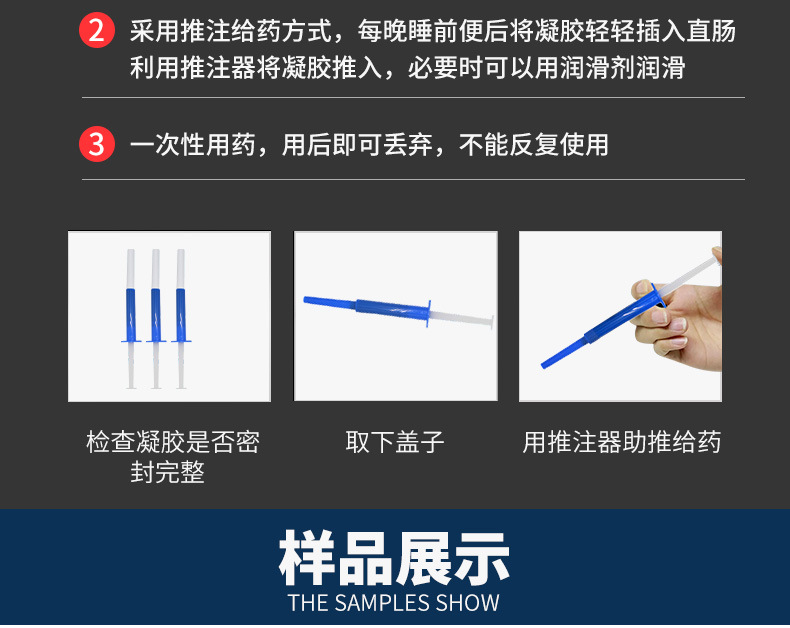 2 采用推注给药方式，每晚睡前便后将凝胶轻轻插入直肠利用推注器将凝胶推入，必要时可以用润滑剂润滑

3 一次性用药，用后即可丢弃，不能反复使用

检查凝胶是否密封完整

取下盖子

用推注器助推给药

样品展示
THE SAMPLES SHOW