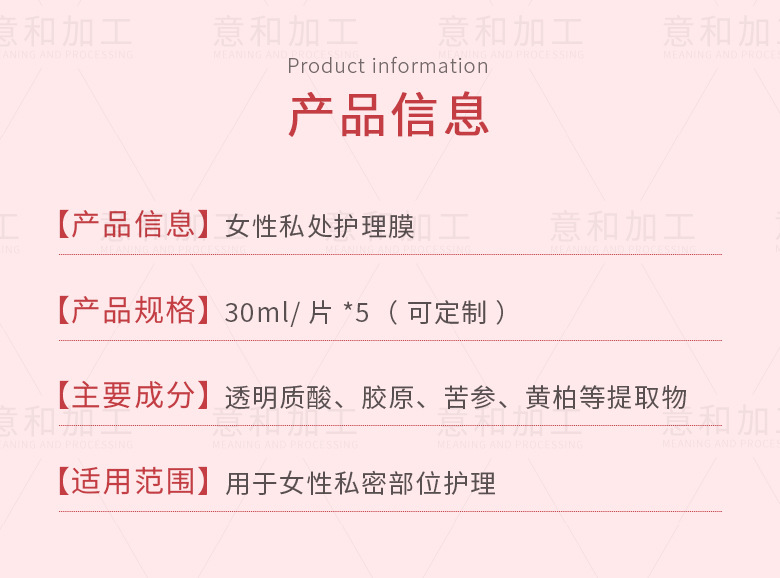 意和加工
MEANING AND PROCESSING

Product information

产品信息

【产品信息】女性私处护理膜

【产品规格】30ml/ 片 *5 （ 可定制 ）

【主要成分】透明质酸、胶原、苦参、黄柏等提取物

【适用范围】用于女性私密部位护理