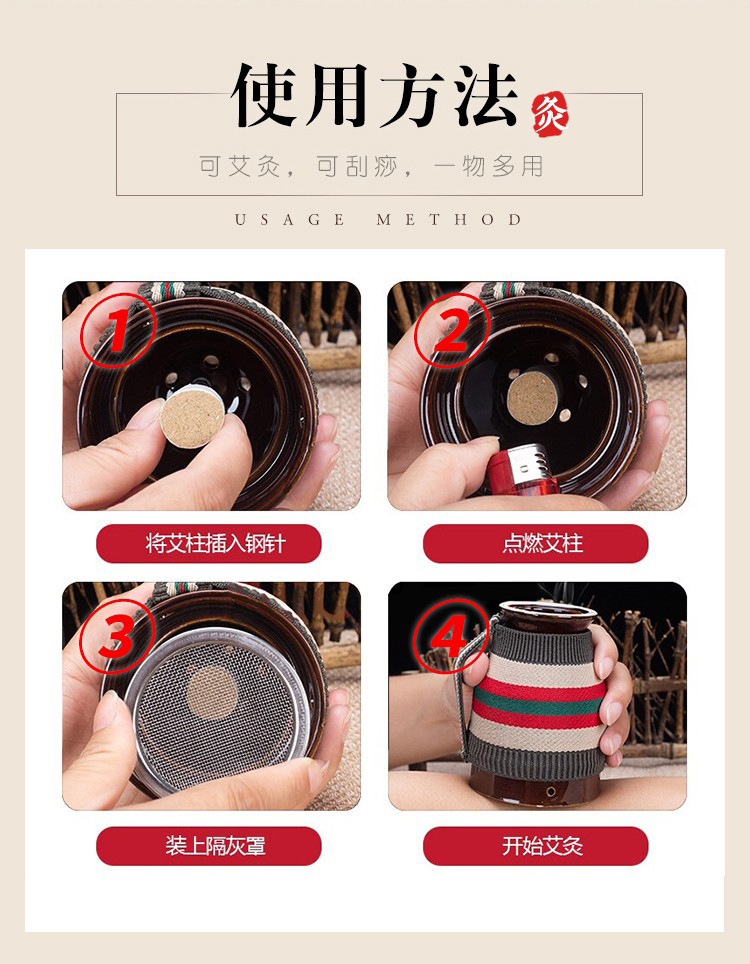 使用方法 灸

可艾灸，可刮痧，一物多用

USAGE METHOD

1

将艾柱插入钢针

2

点燃艾柱

3

装上隔灰罩

4

开始艾灸