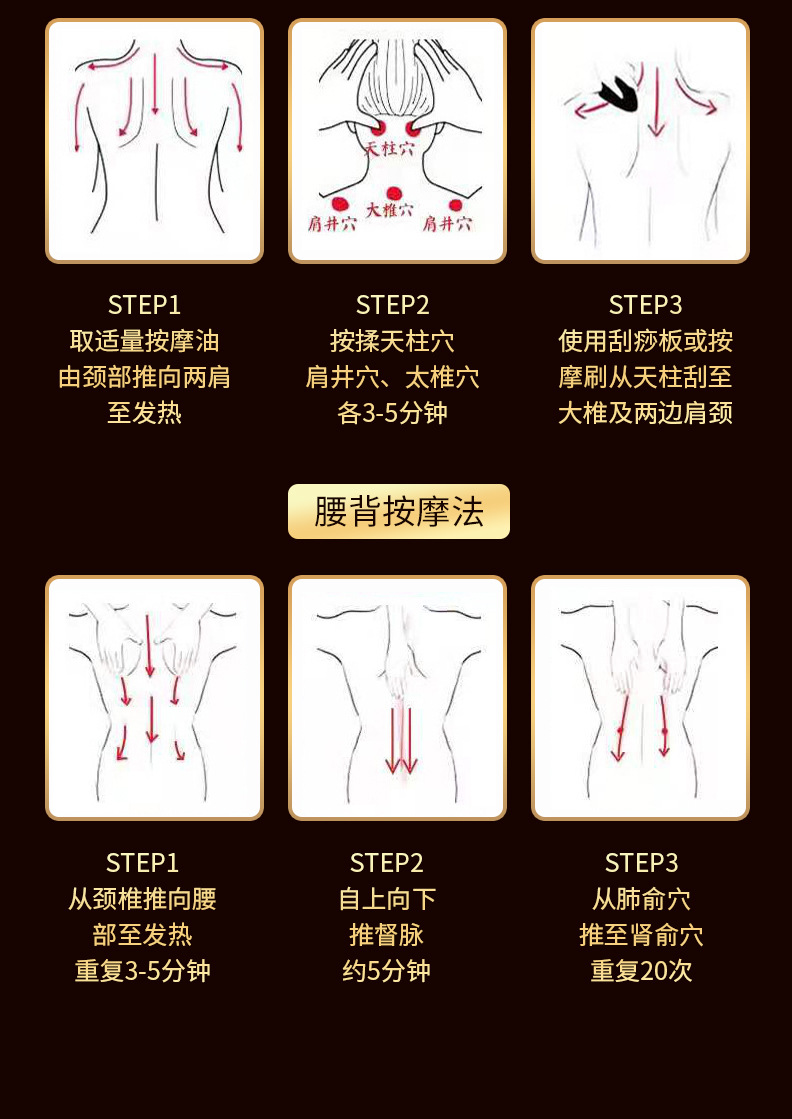 天柱穴
肩井穴
大椎穴
肩井穴

STEP1
取适量按摩油
由颈部推向两肩
至发热

STEP2
按揉天柱穴
肩井穴、太椎穴
各3-5分钟

STEP3
使用刮痧板或按
摩刷从天柱刮至
大椎及两边肩颈

腰背按摩法

STEP1
从颈椎推向腰
部至发热
重复3-5分钟

STEP2
自上向下
推督脉
约5分钟

STEP3
从肺俞穴
推至肾俞穴
重复20次